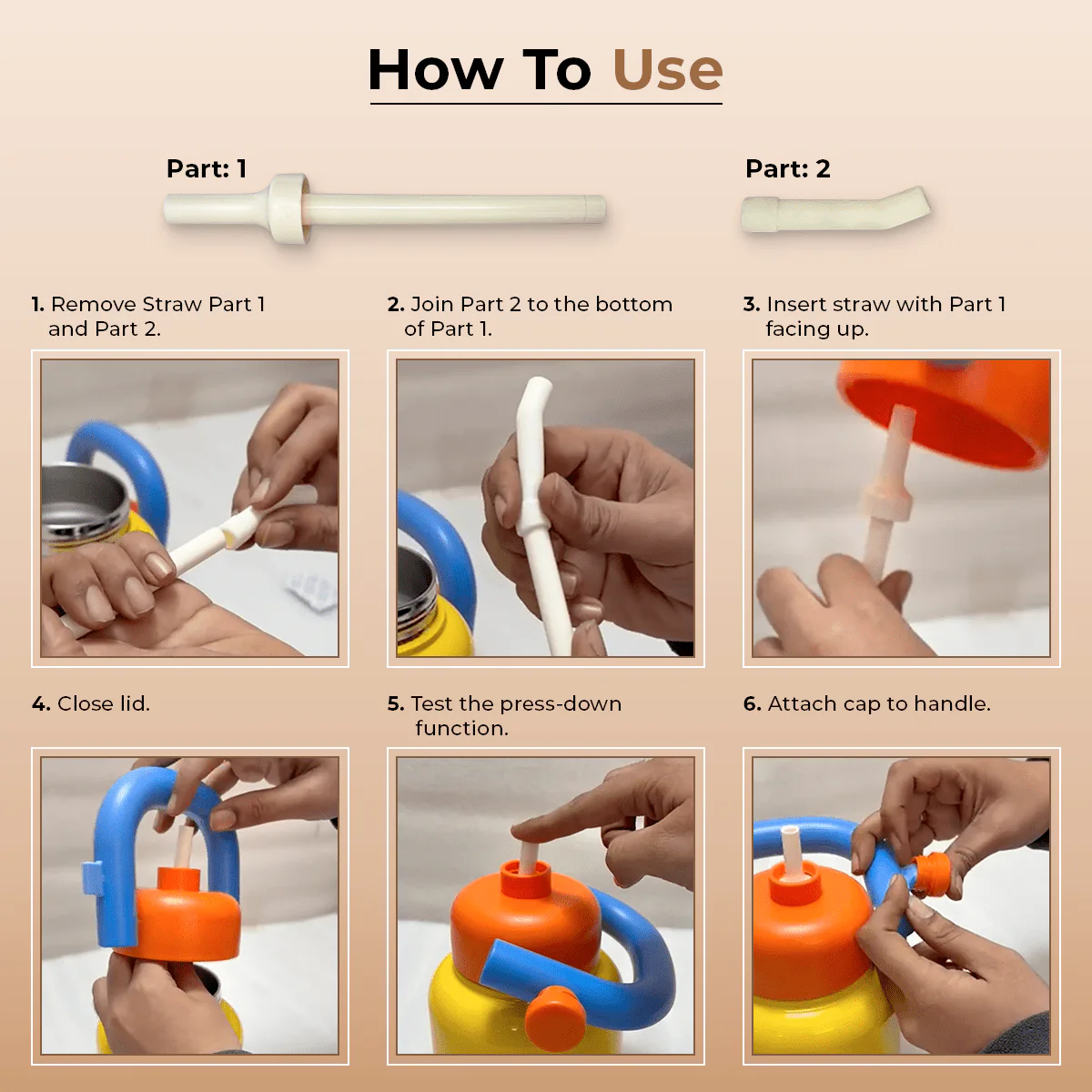 How To Use

Part: 1

Part: 2

1. Remove Straw Part 1 and Part 2.

2. Join Part 2 to the bottom of Part 1.

3. Insert straw with Part 1 facing up.

4. Close lid.

5. Test the press-down function.

6. Attach cap to handle.