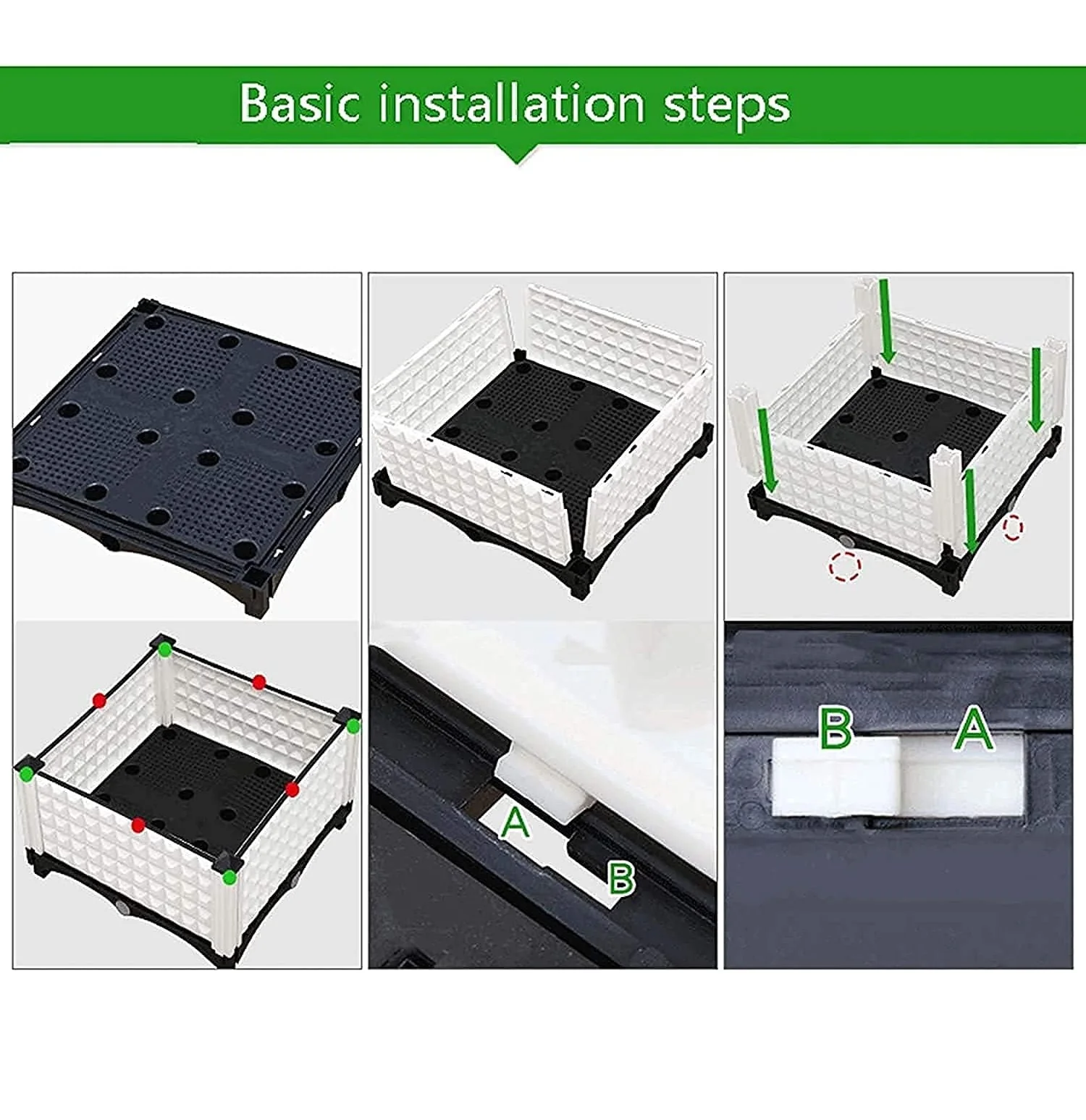 Basic installation steps

A

B

B A