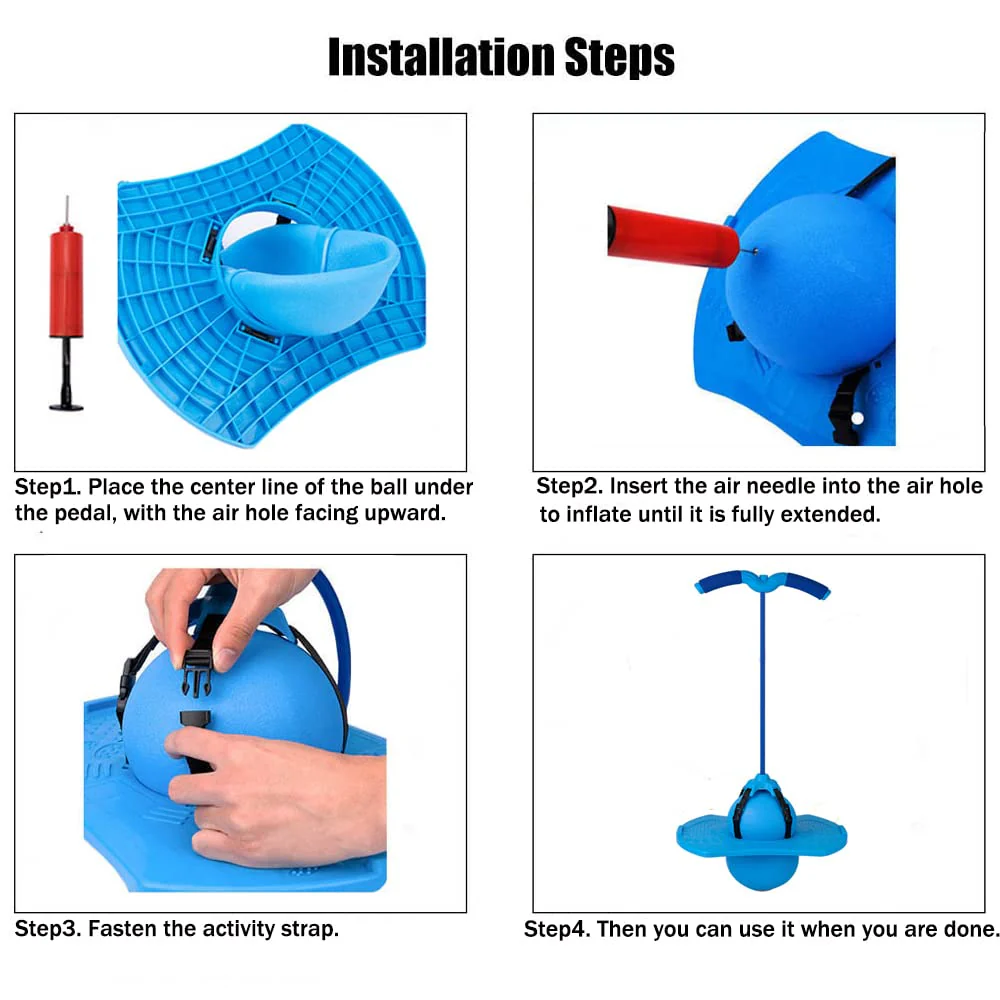 Installation Steps

Step1. Place the center line of the ball under the pedal, with the air hole facing upward.

Step2. Insert the air needle into the air hole to inflate until it is fully extended.

Step3. Fasten the activity strap.

Step4. Then you can use it when you are done.