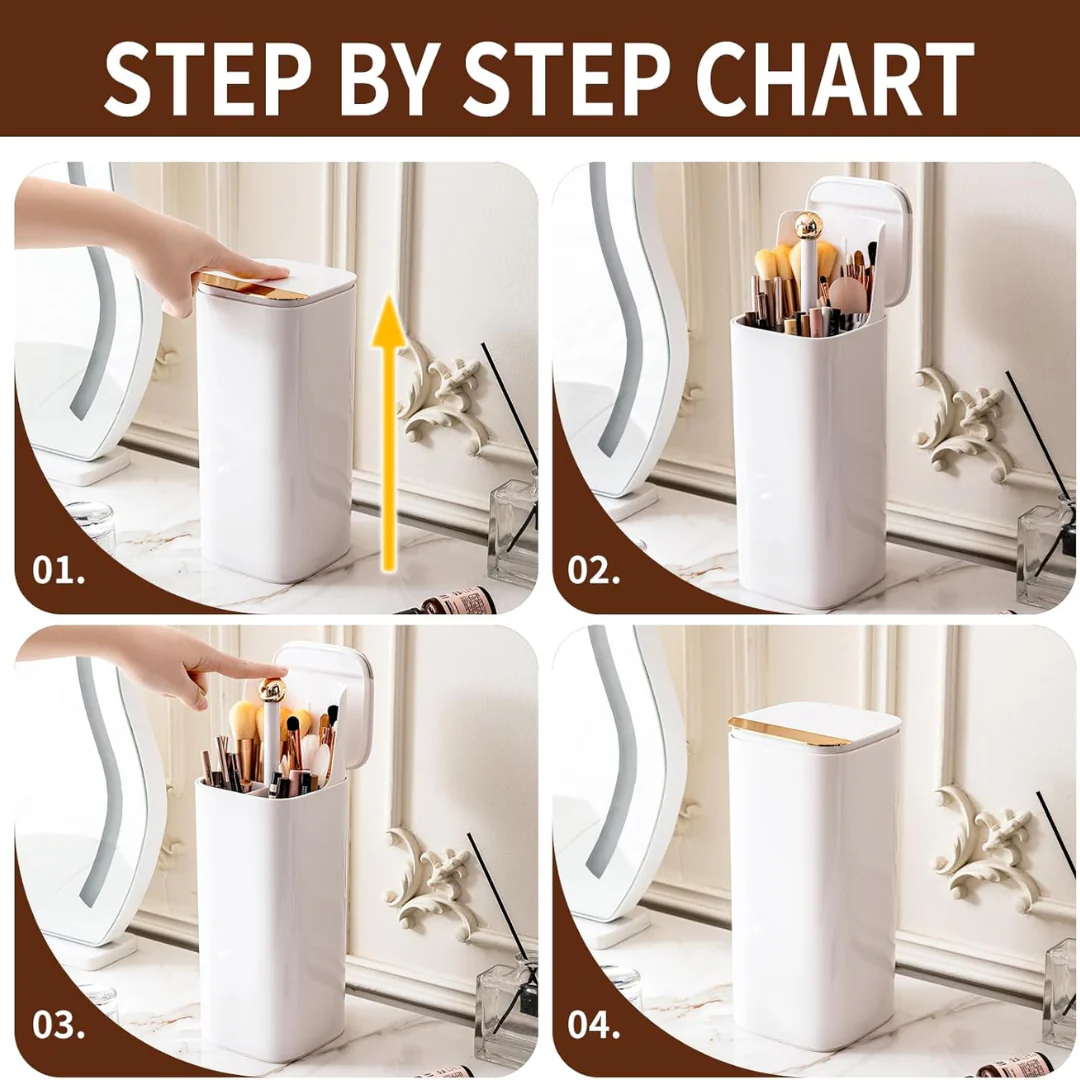 STEP BY STEP CHART

01.

02.

03.

04.